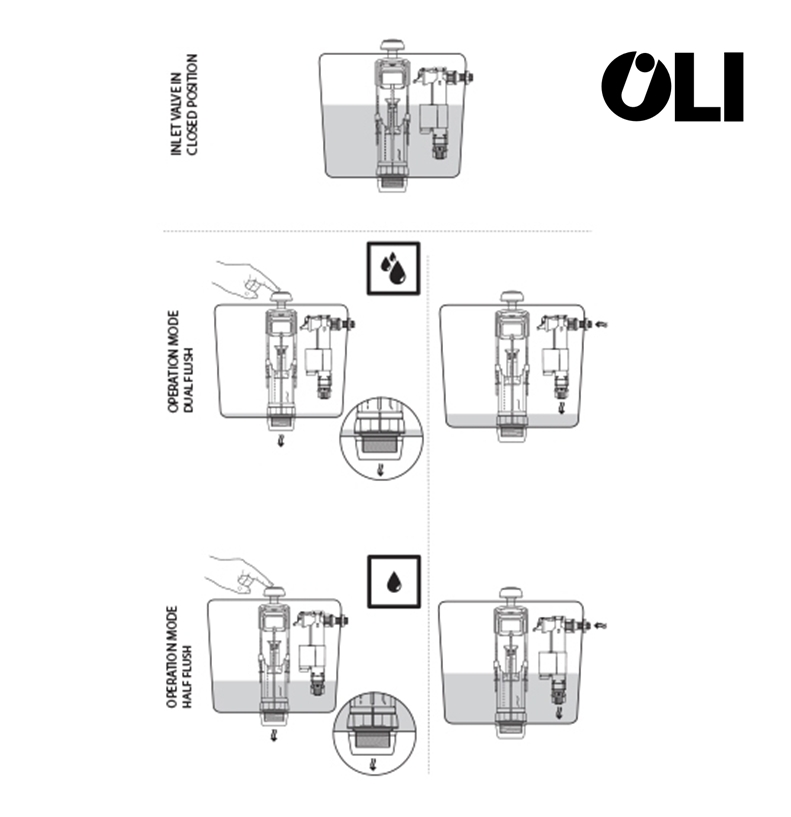 INLET VALVE IN
CLOSED POSITION

OLI

OPERATION MODE
DUAL FLUSH

OPERATION MODE
HALF FLUSH